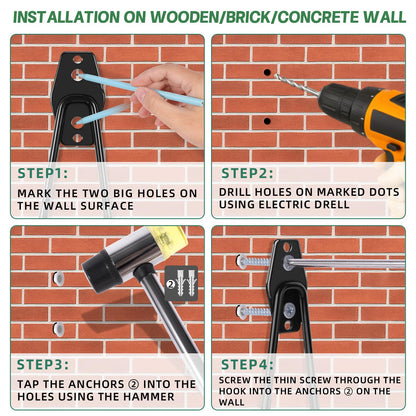 INSTALLATION ON WOODEN/BRICK/CONCRETE WALL

STEP1:

MARK THE TWO BIG HOLES ON THE WALL SURFACE

STEP2:

DRILL HOLES ON MARKED DOTS USING ELECTRIC DRELL

②

STEP3:

TAP THE ANCHORS ② INTO THE HOLES USING THE HAMMER

STEP4:

SCREW THE THIN SCREW THROUGH THE HOOK INTO THE ANCHORS ② ON THE WALL