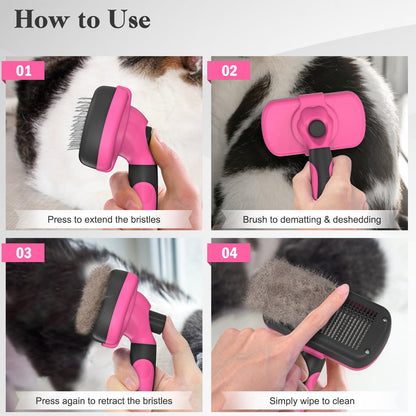 How to Use

01

Press to extend the bristles

02

Brush to dematting & deshedding

03

Press again to retract the bristles

04

Simply wipe to clean