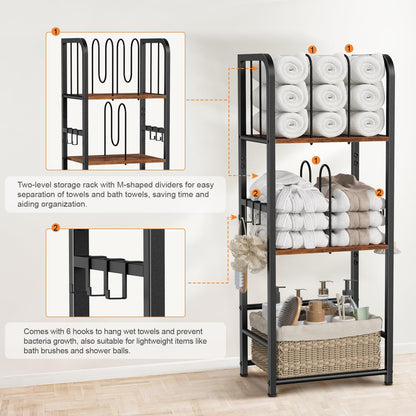 1

Two-level storage rack with M-shaped dividers for easy separation of towels and bath towels, saving time and aiding organization.

2

Comes with 6 hooks to hang wet towels and prevent bacteria growth, also suitable for lightweight items like bath brushes and shower balls.

1

1

1

2

2