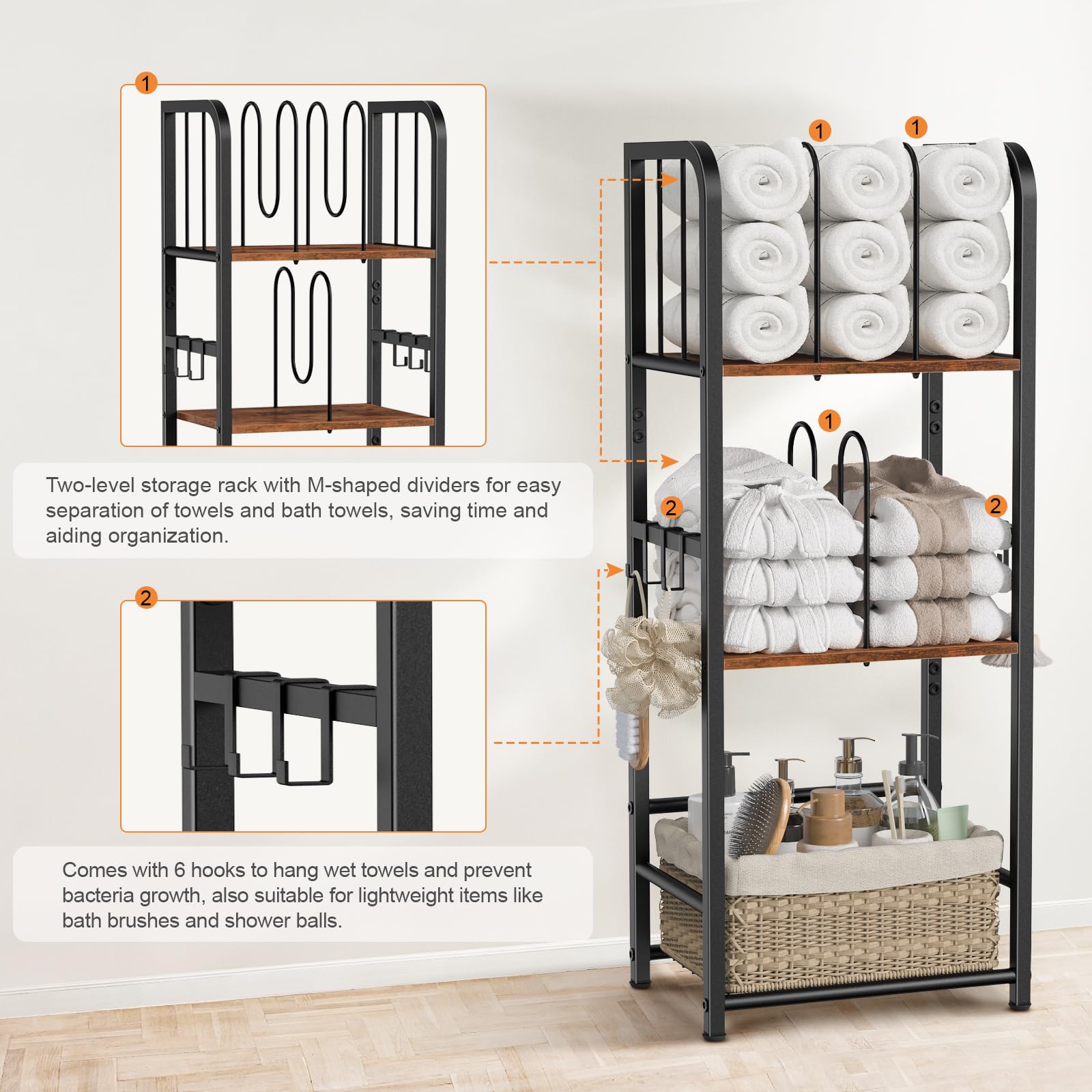 1

Two-level storage rack with M-shaped dividers for easy separation of towels and bath towels, saving time and aiding organization.

2

Comes with 6 hooks to hang wet towels and prevent bacteria growth, also suitable for lightweight items like bath brushes and shower balls.

1 1

1

2 2