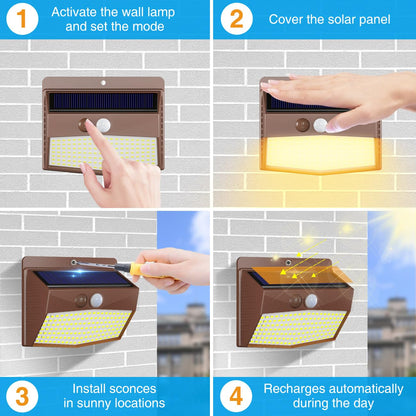 1 Activate the wall lamp and set the mode

2 Cover the solar panel

3 Install sconces in sunny locations

4 Recharges automatically during the day