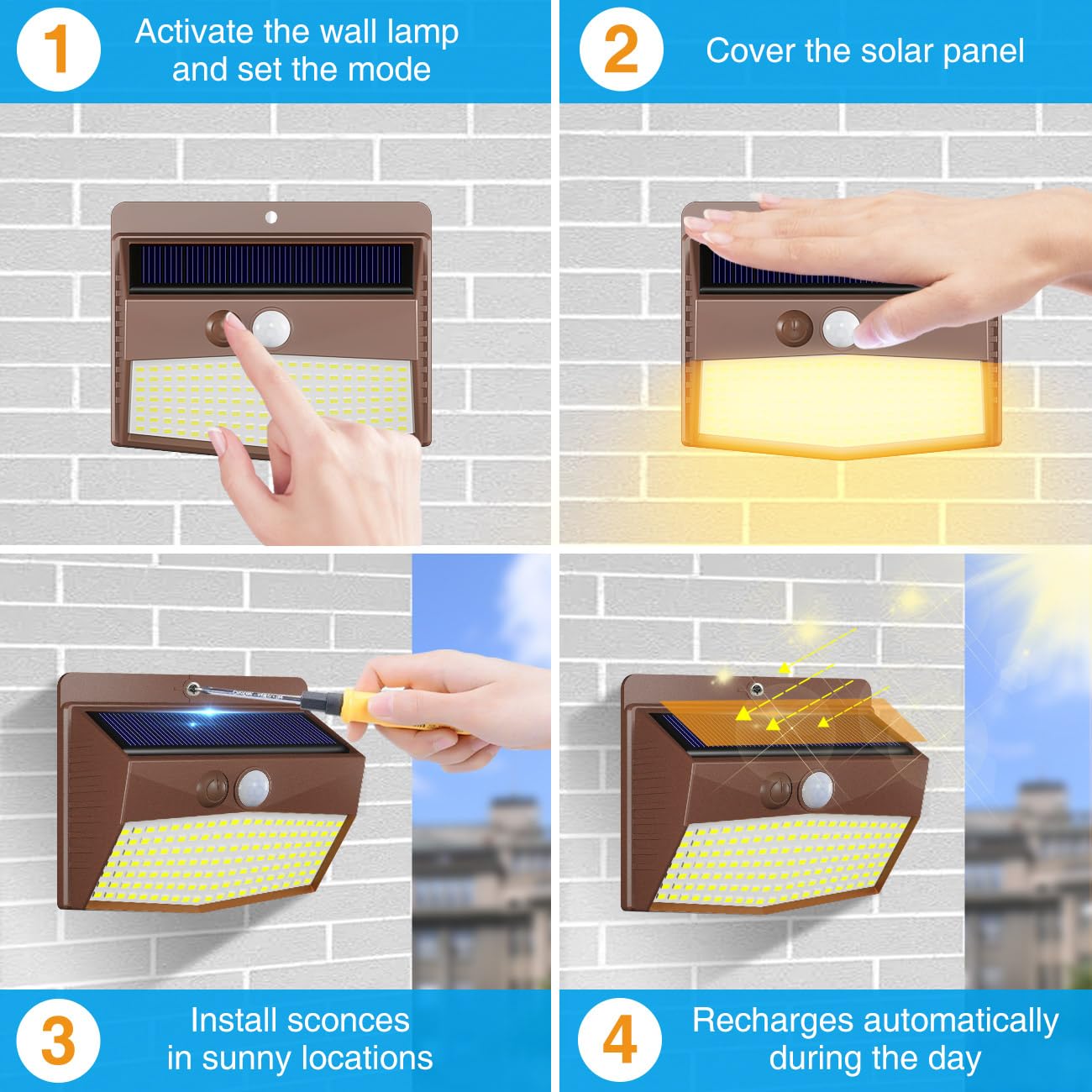 1 Activate the wall lamp and set the mode

2 Cover the solar panel

3 Install sconces in sunny locations

4 Recharges automatically during the day