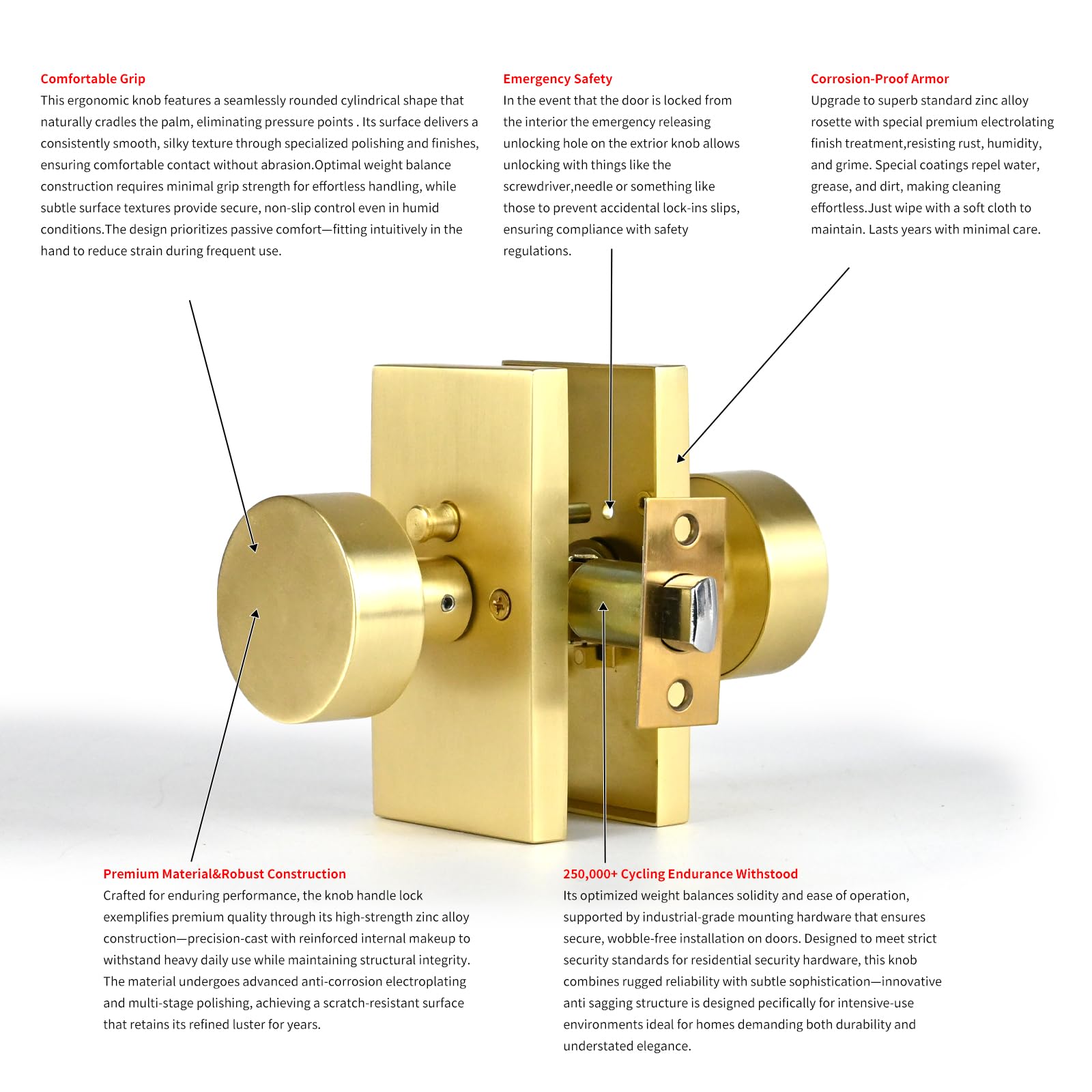 Comfortable Grip
This ergonomic knob features a seamlessly rounded cylindrical shape that naturally cradles the palm, eliminating pressure points . Its surface delivers a consistently smooth, silky texture through specialized polishing and finishes, ensuring comfortable contact without abrasion.Optimal weight balance construction requires minimal grip strength for effortless handling, while subtle surface textures provide secure, non-slip control even in humid conditions.The design prioritizes passive comfort—fitting intuitively in the hand to reduce strain during frequent use.

Emergency Safety
In the event that the door is locked from the interior the emergency releasing unlocking hole on the extrior knob allows unlocking with things like the screwdriver,needle or something like those to prevent accidental lock-ins slips, ensuring compliance with safety regulations.

Corrosion-Proof Armor
Upgrade to superb standard zinc alloy rosette with special premium electrolating finish treatment,resisting rust, humidity, and grime. Special coatings repel water, grease, and dirt, making cleaning effortless.Just wipe with a soft cloth to maintain. Lasts years with minimal care.

Premium Material&Robust Construction
Crafted for enduring performance, the knob handle lock exemplifies premium quality through its high-strength zinc alloy construction—precision-cast with reinforced internal makeup to withstand heavy daily use while maintaining structural integrity. The material undergoes advanced anti-corrosion electroplating and multi-stage polishing, achieving a scratch-resistant surface that retains its refined luster for years.

250,000+ Cycling Endurance Withstood
Its optimized weight balances solidity and ease of operation, supported by industrial-grade mounting hardware that ensures secure, wobble-free installation on doors. Designed to meet strict security standards for residential security hardware, this knob combines rugged reliability with subtle sophistication—innovative anti sagging structure is designed pecifically for intensive-use environments ideal for homes demanding both durability and understated elegance.