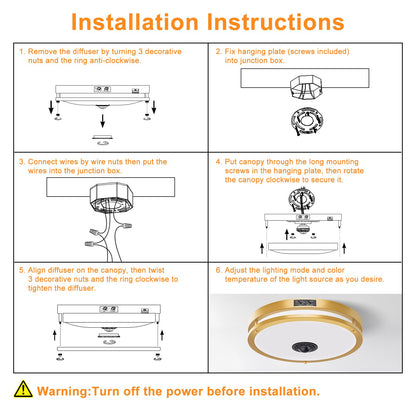 Installation Instructions

1. Remove the diffuser by turning 3 decorative nuts and the ring anti-clockwise.

2. Fix hanging plate (screws included) into junction box.

3. Connect wires by wire nuts then put the wires into the junction box.

4. Put canopy through the long mounting screws in the hanging plate, then rotate the canopy clockwise to secure it.

5. Align diffuser on the canopy, then twist 3 decorative nuts and the ring clockwise to tighten the diffuser.

6. Adjust the lighting mode and color temperature of the light source as you desire.

Warning:Turn off the power before installation.