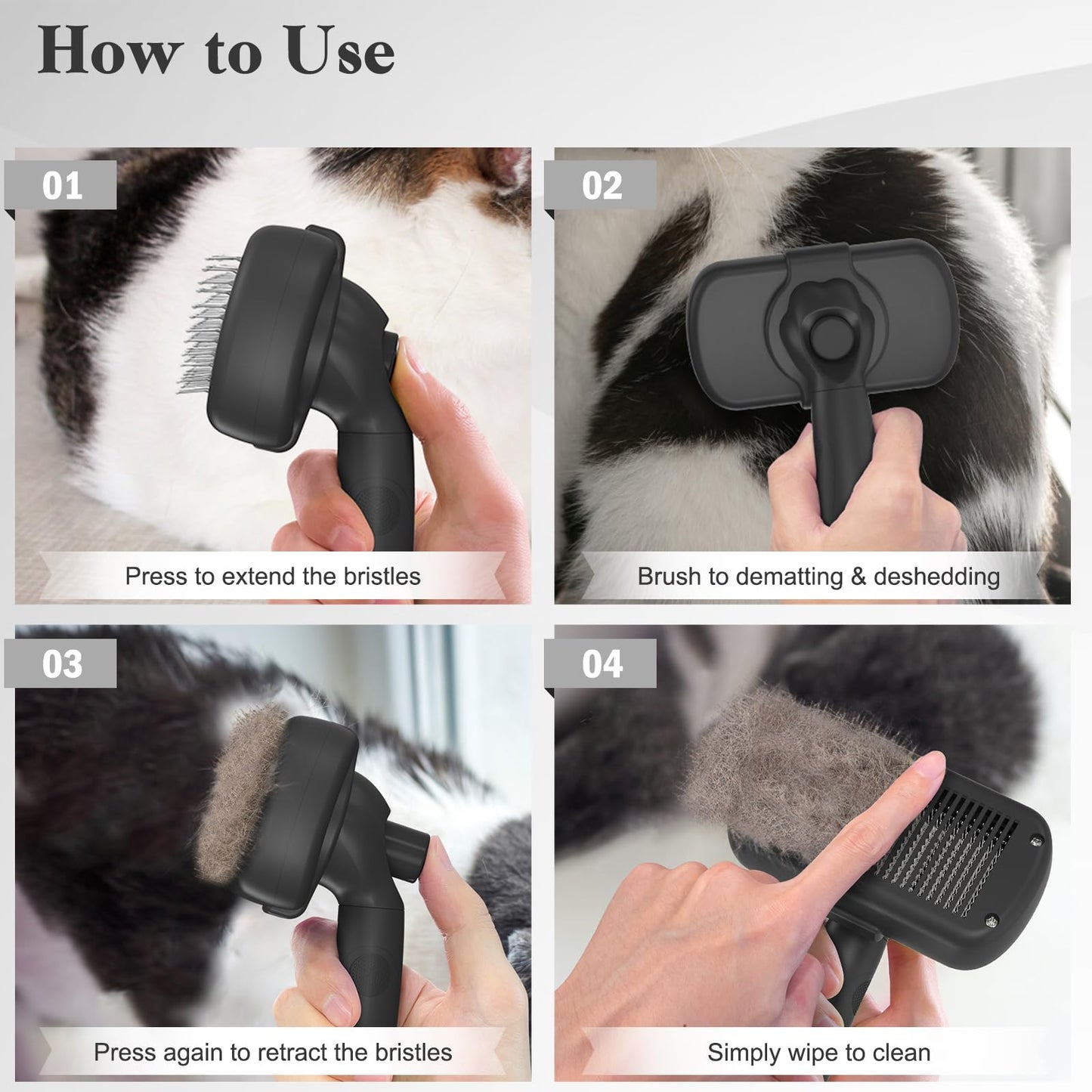 How to Use

01

Press to extend the bristles

02

Brush to dematting & deshedding

03

Press again to retract the bristles

04

Simply wipe to clean