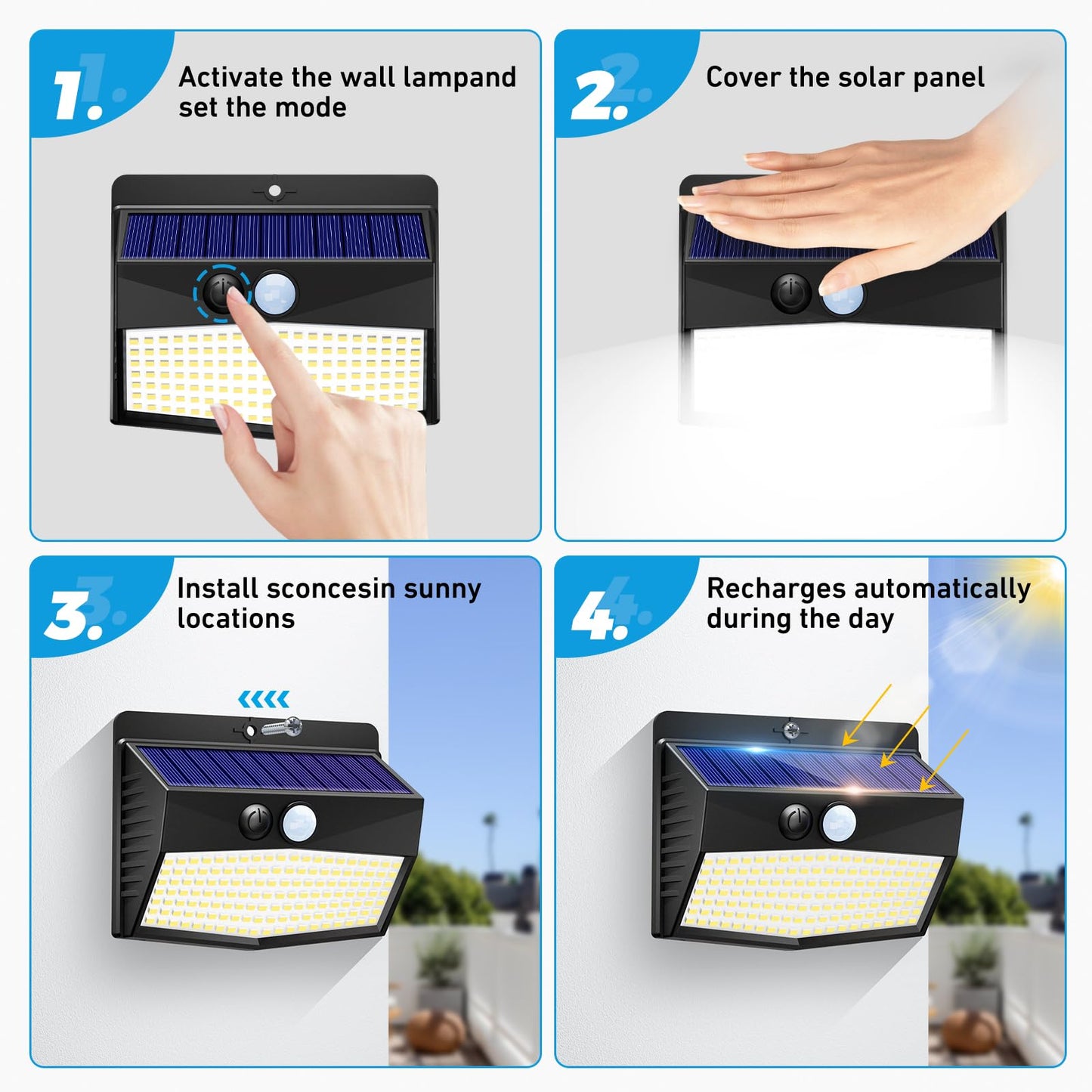 1.

Activate the wall lampand set the mode

2.

Cover the solar panel

3.

Install sconcesin sunny locations

4.

Recharges automatically during the day