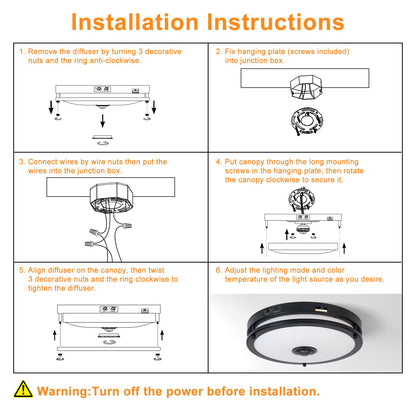 Installation Instructions

1. Remove the diffuser by turning 3 decorative nuts and the ring anti-clockwise.

2. Fix hanging plate (screws included) into junction box.

3. Connect wires by wire nuts then put the wires into the junction box.

4. Put canopy through the long mounting screws in the hanging plate, then rotate the canopy clockwise to secure it.

5. Align diffuser on the canopy, then twist 3 decorative nuts and the ring clockwise to tighten the diffuser.

6. Adjust the lighting mode and color temperature of the light source as you desire.

Warning:Turn off the power before installation.