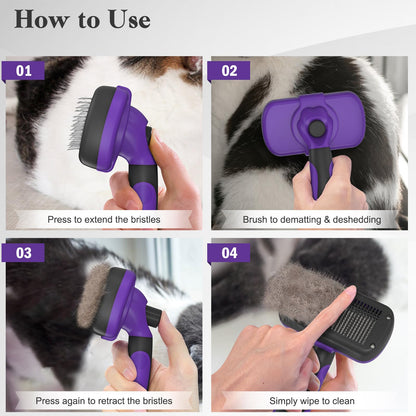 How to Use

01

Press to extend the bristles

02

Brush to dematting & deshedding

03

Press again to retract the bristles

04

Simply wipe to clean