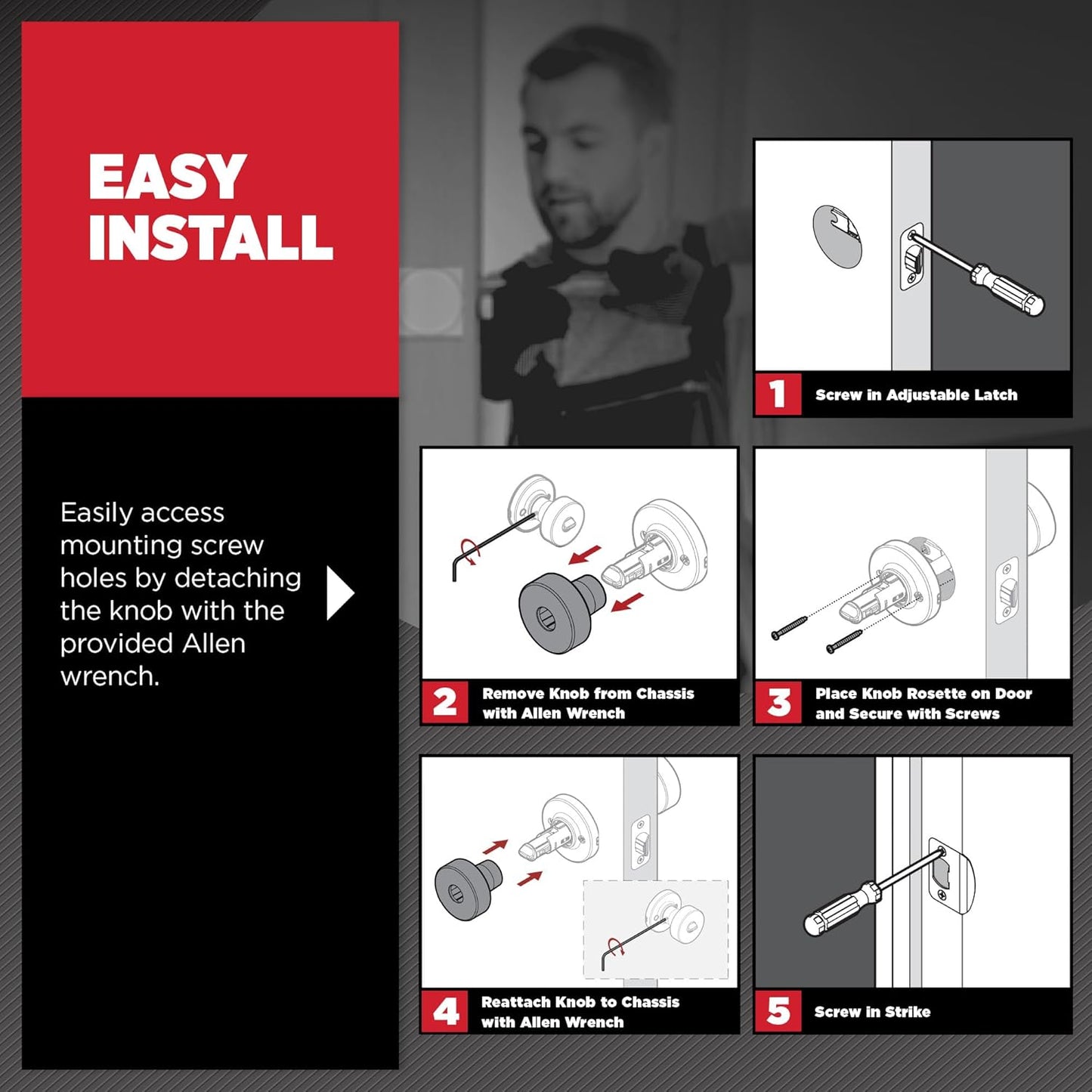 EASY INSTALL

Easily access mounting screw holes by detaching the knob with the provided Allen wrench.

1 Screw in Adjustable Latch

2 Remove Knob from Chassis with Allen Wrench

3 Place Knob Rosette on Door and Secure with Screws

4 Reattach Knob to Chassis with Allen Wrench

5 Screw in Strike