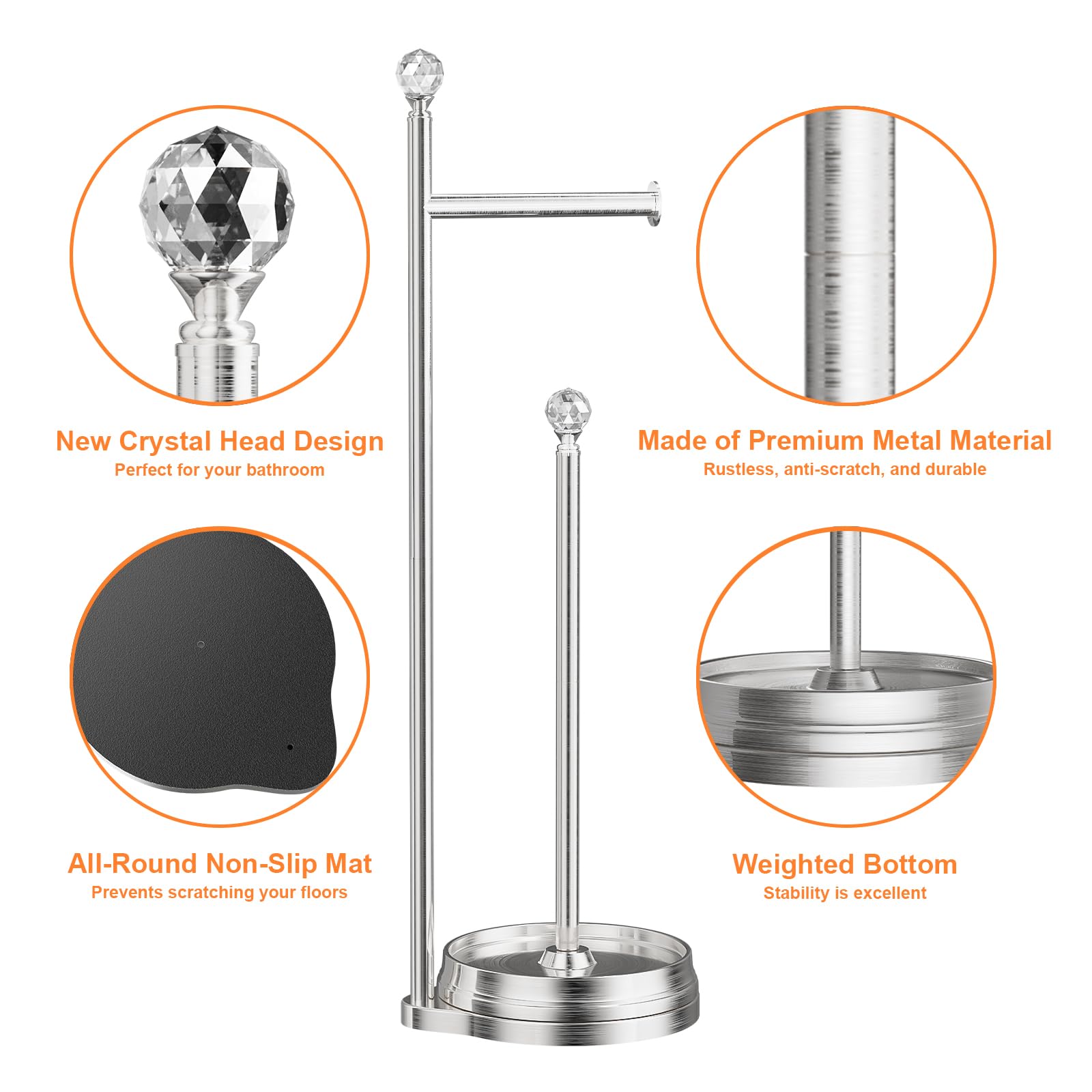 New Crystal Head Design
Perfect for your bathroom

Made of Premium Metal Material
Rustless, anti-scratch, and durable

All-Round Non-Slip Mat
Prevents scratching your floors

Weighted Bottom
Stability is excellent