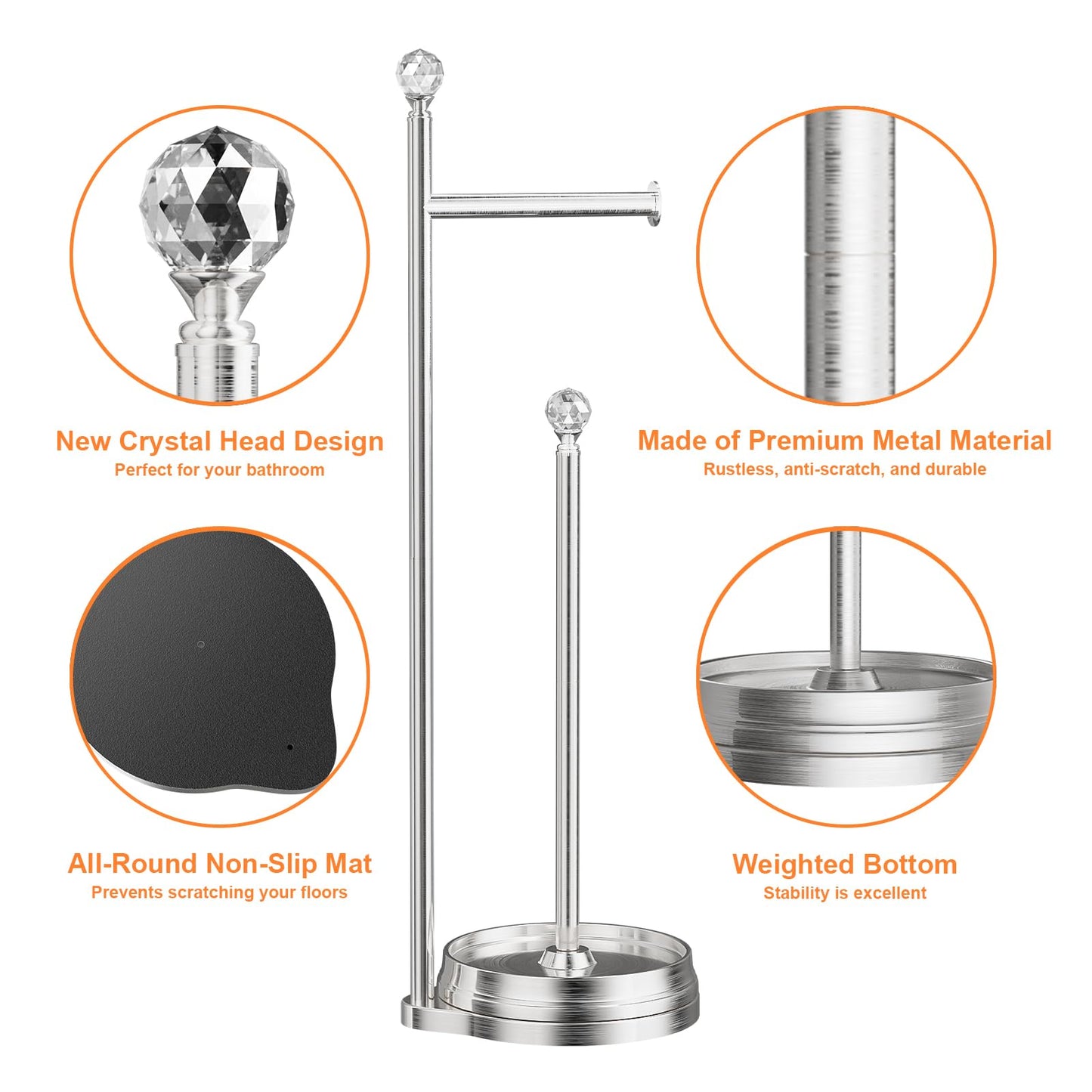 New Crystal Head Design
Perfect for your bathroom

Made of Premium Metal Material
Rustless, anti-scratch, and durable

All-Round Non-Slip Mat
Prevents scratching your floors

Weighted Bottom
Stability is excellent