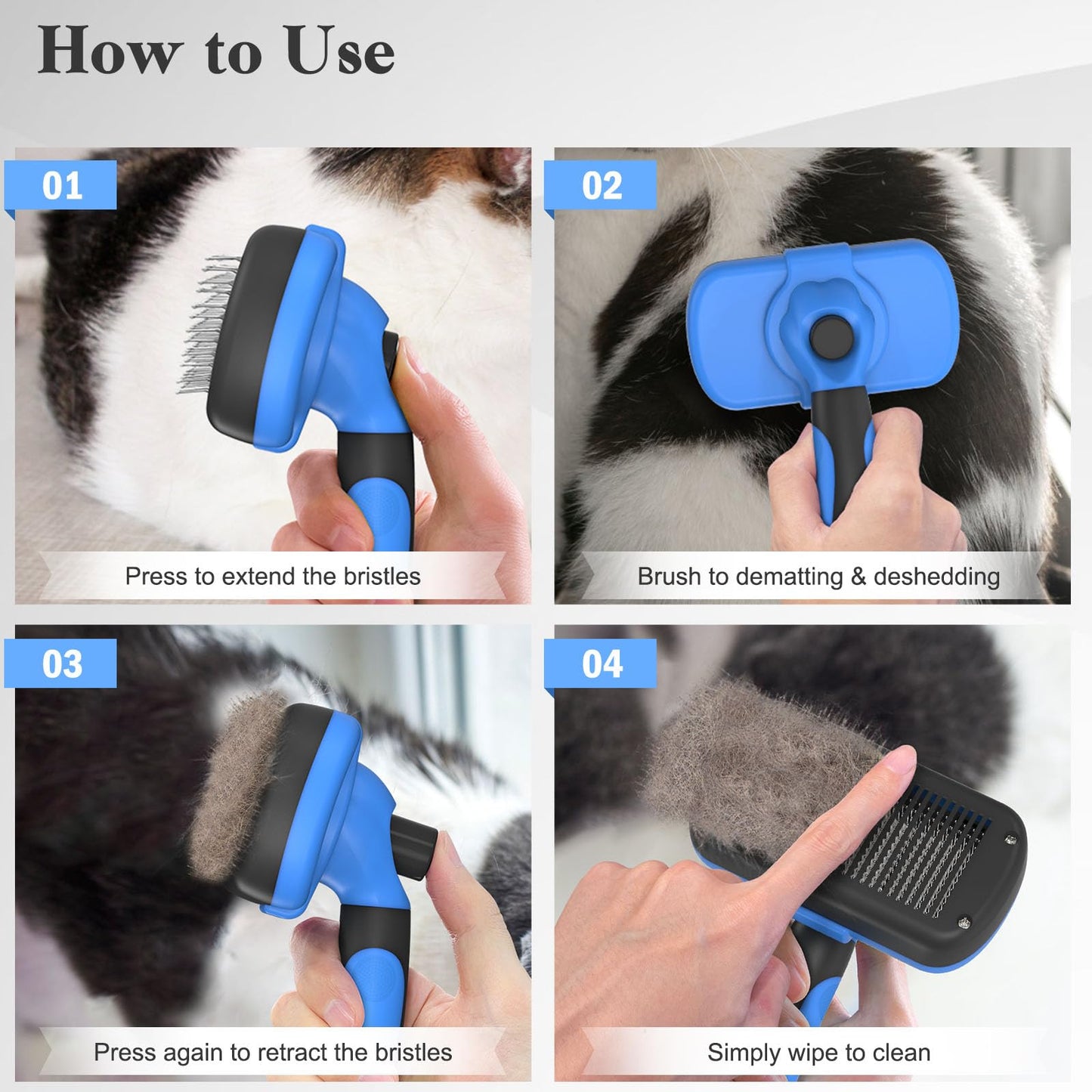 How to Use

01

Press to extend the bristles

02

Brush to dematting & deshedding

03

Press again to retract the bristles

04

Simply wipe to clean