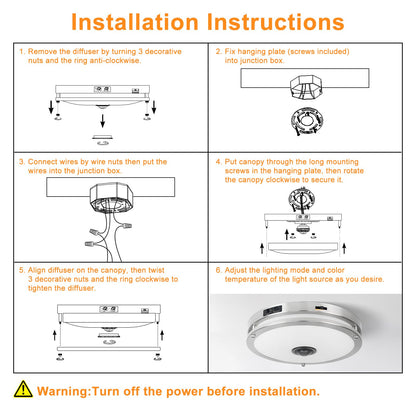 Installation Instructions

1. Remove the diffuser by turning 3 decorative nuts and the ring anti-clockwise.

2. Fix hanging plate (screws included) into junction box.

3. Connect wires by wire nuts then put the wires into the junction box.

4. Put canopy through the long mounting screws in the hanging plate, then rotate the canopy clockwise to secure it.

5. Align diffuser on the canopy, then twist 3 decorative nuts and the ring clockwise to tighten the diffuser.

6. Adjust the lighting mode and color temperature of the light source as you desire.

Warning:Turn off the power before installation.