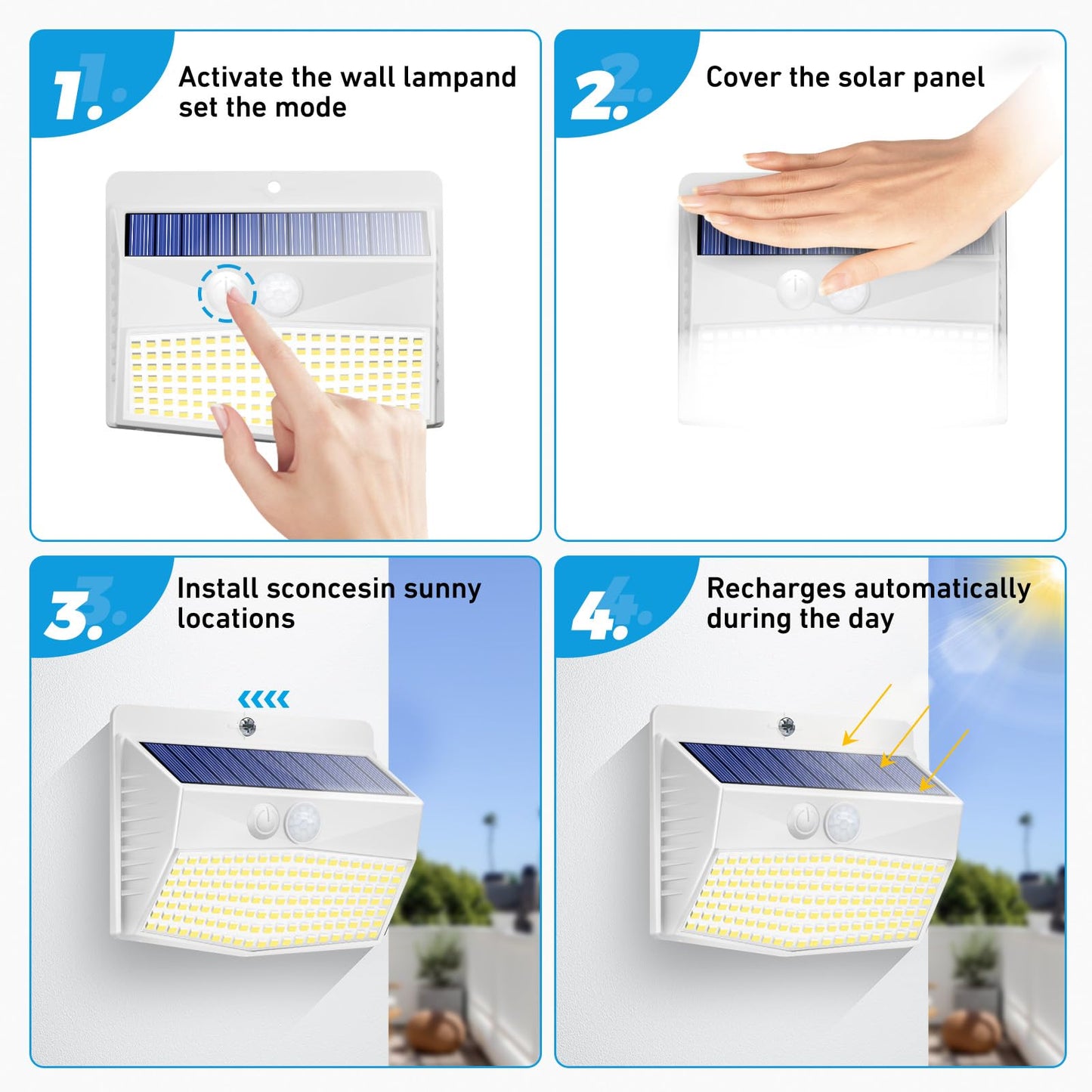 1.

Activate the wall lampand set the mode

2.

Cover the solar panel

3.

Install sconcesin sunny locations

4.

Recharges automatically during the day