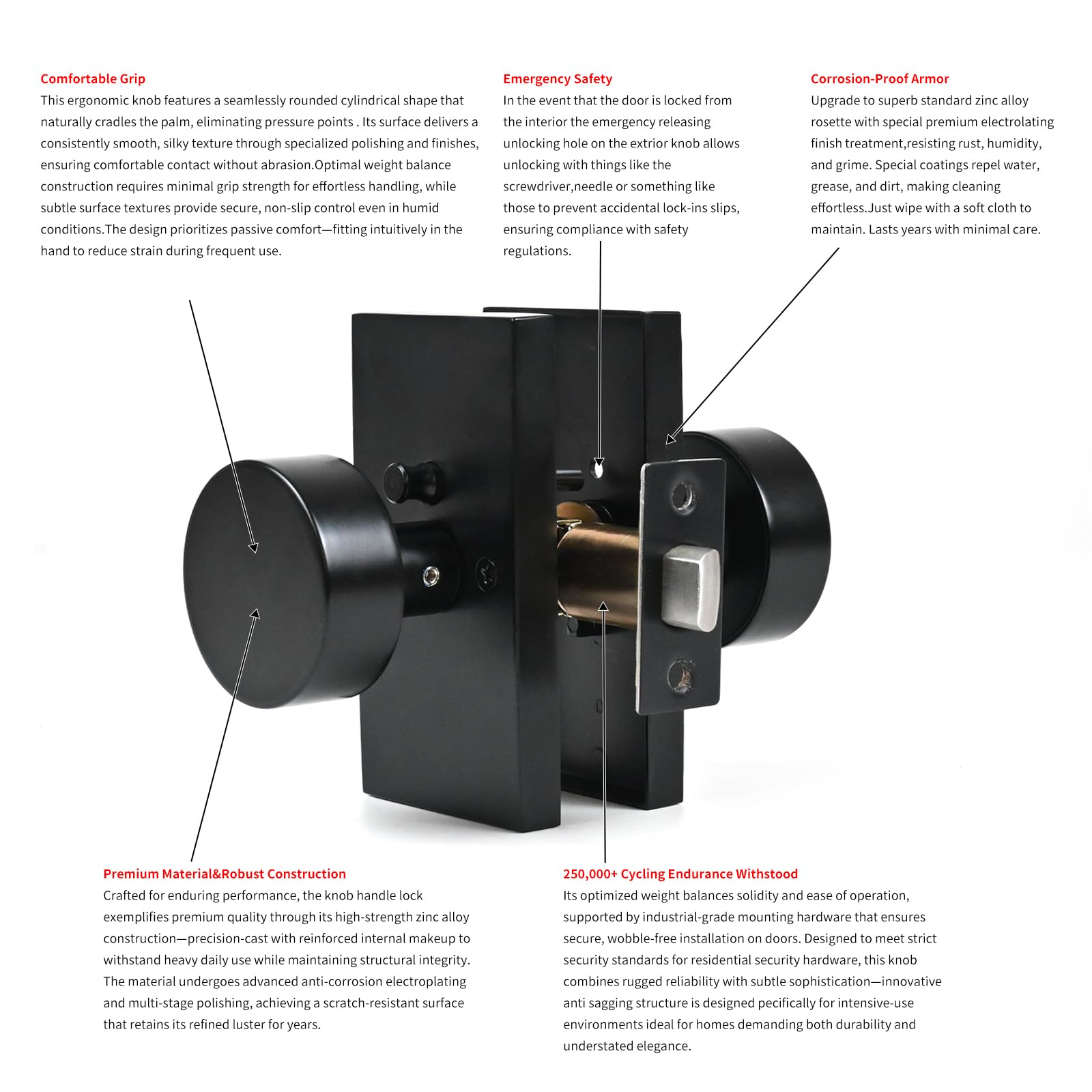 Comfortable Grip
This ergonomic knob features a seamlessly rounded cylindrical shape that naturally cradles the palm, eliminating pressure points . Its surface delivers a consistently smooth, silky texture through specialized polishing and finishes, ensuring comfortable contact without abrasion.Optimal weight balance construction requires minimal grip strength for effortless handling, while subtle surface textures provide secure, non-slip control even in humid conditions.The design prioritizes passive comfort—fitting intuitively in the hand to reduce strain during frequent use.

Emergency Safety
In the event that the door is locked from the interior the emergency releasing unlocking hole on the extrior knob allows unlocking with things like the screwdriver,needle or something like those to prevent accidental lock-ins slips, ensuring compliance with safety regulations.

Corrosion-Proof Armor
Upgrade to superb standard zinc alloy rosette with special premium electrolating finish treatment,resisting rust, humidity, and grime. Special coatings repel water, grease, and dirt, making cleaning effortless.Just wipe with a soft cloth to maintain. Lasts years with minimal care.

Premium Material&Robust Construction
Crafted for enduring performance, the knob handle lock exemplifies premium quality through its high-strength zinc alloy construction—precision-cast with reinforced internal makeup to withstand heavy daily use while maintaining structural integrity. The material undergoes advanced anti-corrosion electroplating and multi-stage polishing, achieving a scratch-resistant surface that retains its refined luster for years.

250,000+ Cycling Endurance Withstood
Its optimized weight balances solidity and ease of operation, supported by industrial-grade mounting hardware that ensures secure, wobble-free installation on doors. Designed to meet strict security standards for residential security hardware, this knob combines rugged reliability with subtle sophistication—innovative anti sagging structure is designed pecifically for intensive-use environments ideal for homes demanding both durability and understated elegance.