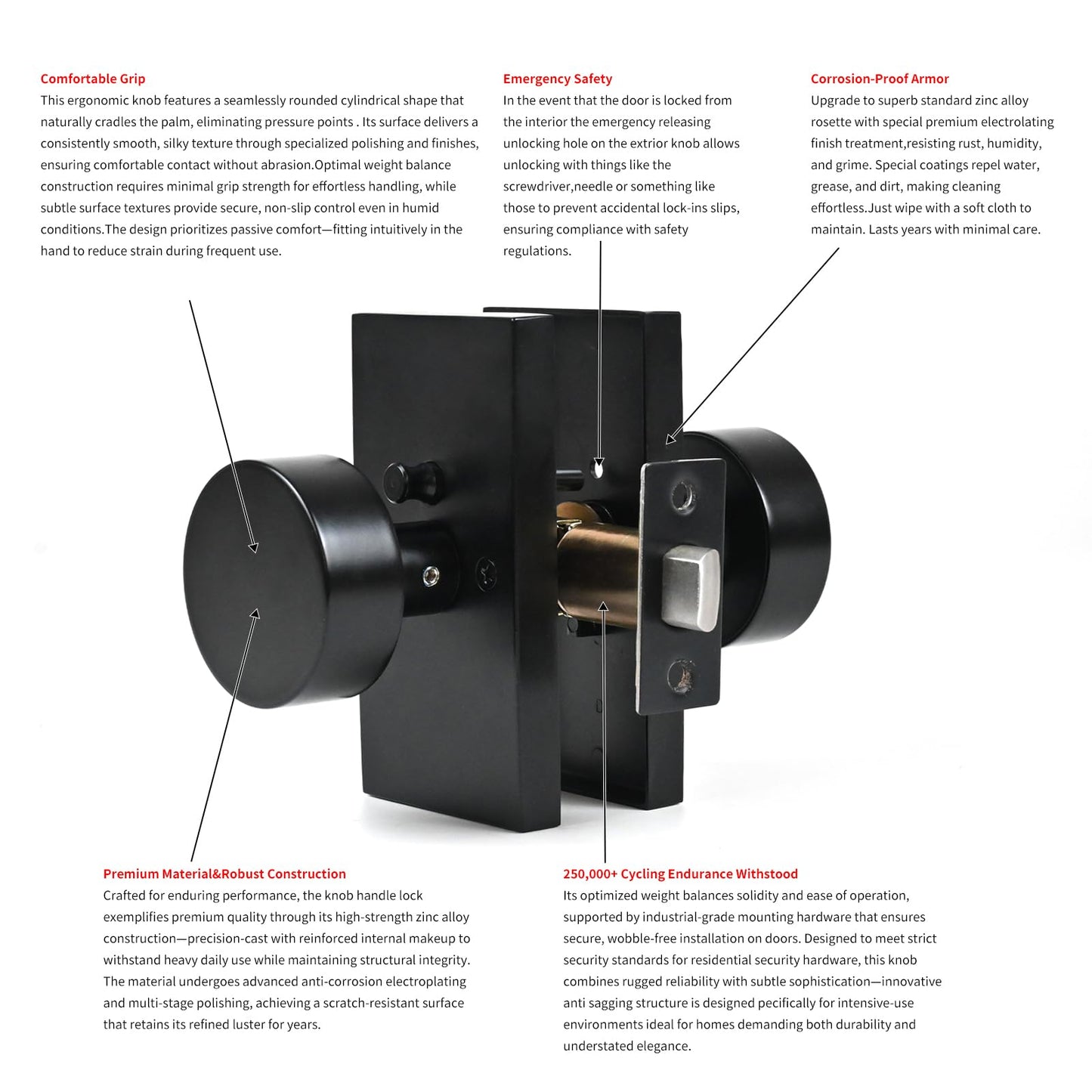 Comfortable Grip
This ergonomic knob features a seamlessly rounded cylindrical shape that naturally cradles the palm, eliminating pressure points . Its surface delivers a consistently smooth, silky texture through specialized polishing and finishes, ensuring comfortable contact without abrasion.Optimal weight balance construction requires minimal grip strength for effortless handling, while subtle surface textures provide secure, non-slip control even in humid conditions.The design prioritizes passive comfort—fitting intuitively in the hand to reduce strain during frequent use.

Emergency Safety
In the event that the door is locked from the interior the emergency releasing unlocking hole on the extrior knob allows unlocking with things like the screwdriver,needle or something like those to prevent accidental lock-ins slips, ensuring compliance with safety regulations.

Corrosion-Proof Armor
Upgrade to superb standard zinc alloy rosette with special premium electrolating finish treatment,resisting rust, humidity, and grime. Special coatings repel water, grease, and dirt, making cleaning effortless.Just wipe with a soft cloth to maintain. Lasts years with minimal care.

Premium Material&Robust Construction
Crafted for enduring performance, the knob handle lock exemplifies premium quality through its high-strength zinc alloy construction—precision-cast with reinforced internal makeup to withstand heavy daily use while maintaining structural integrity. The material undergoes advanced anti-corrosion electroplating and multi-stage polishing, achieving a scratch-resistant surface that retains its refined luster for years.

250,000+ Cycling Endurance Withstood
Its optimized weight balances solidity and ease of operation, supported by industrial-grade mounting hardware that ensures secure, wobble-free installation on doors. Designed to meet strict security standards for residential security hardware, this knob combines rugged reliability with subtle sophistication—innovative anti sagging structure is designed pecifically for intensive-use environments ideal for homes demanding both durability and understated elegance.