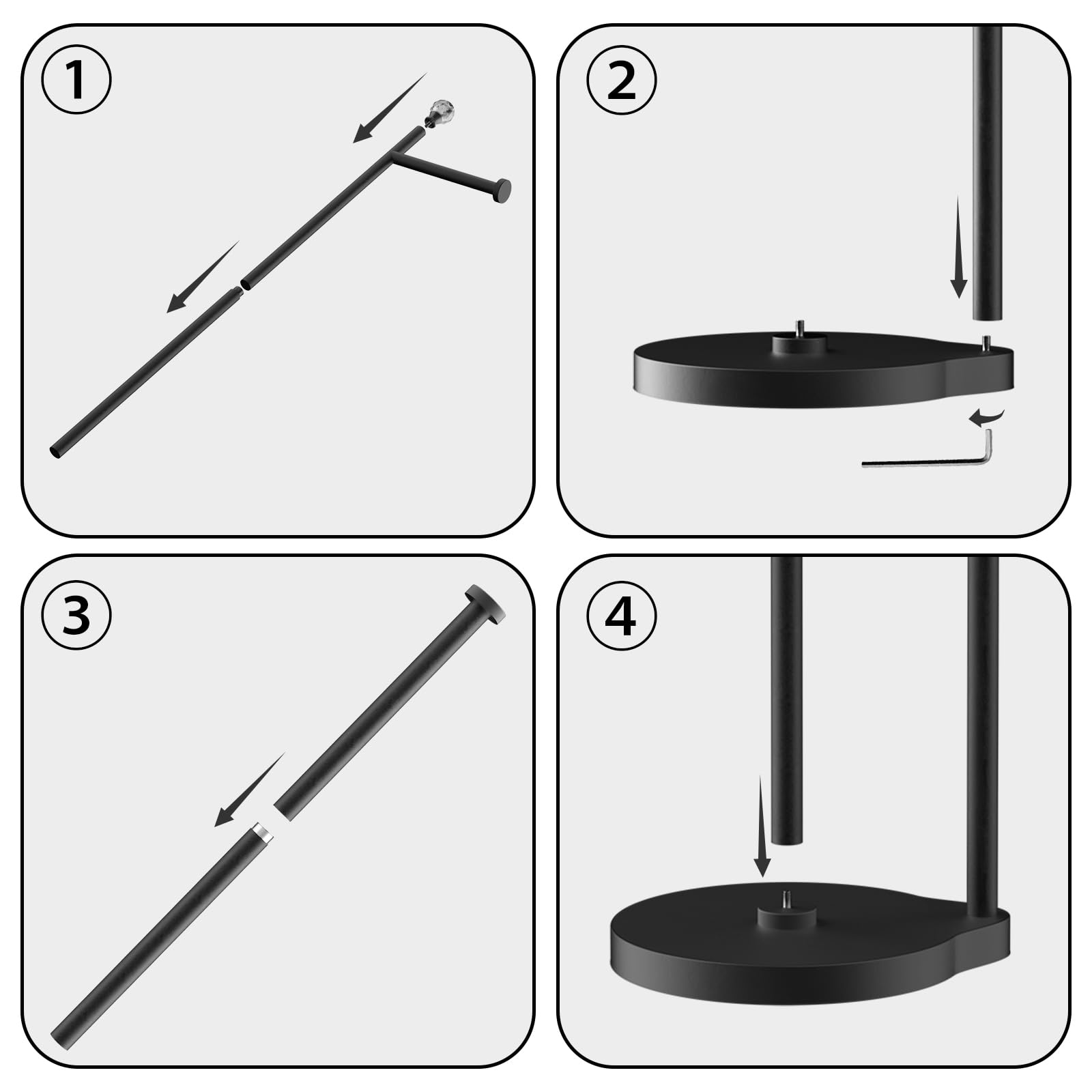 ①

②

③

④