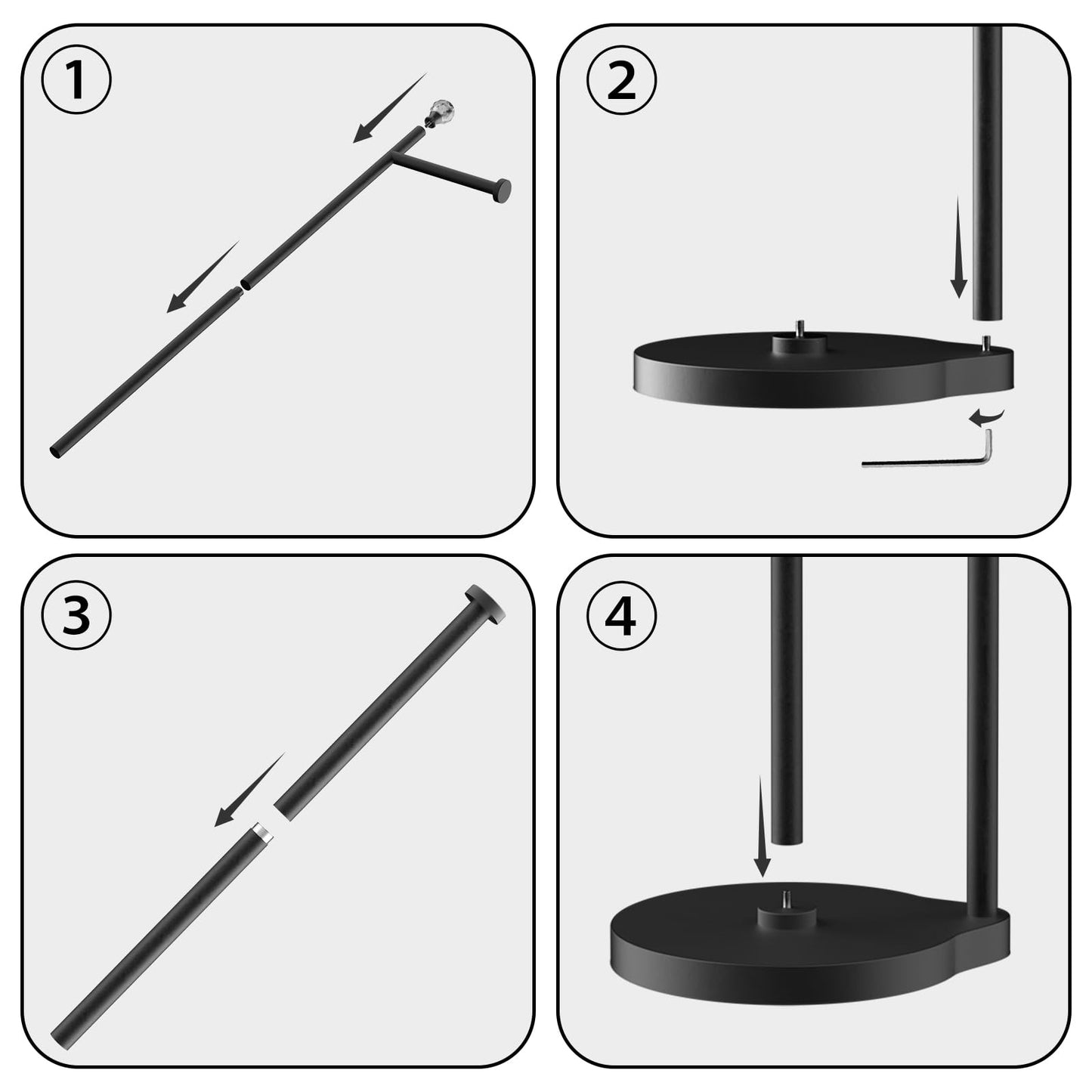 1

2

3

4