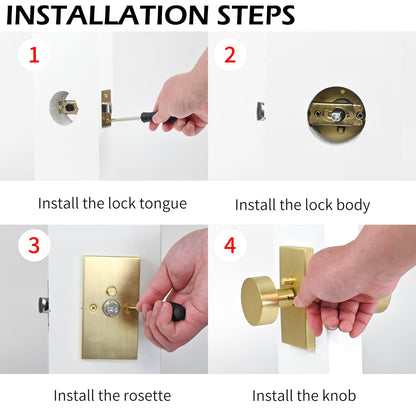 INSTALLATION STEPS

1

Install the lock tongue

2

Install the lock body

3

Install the rosette

4

Install the knob