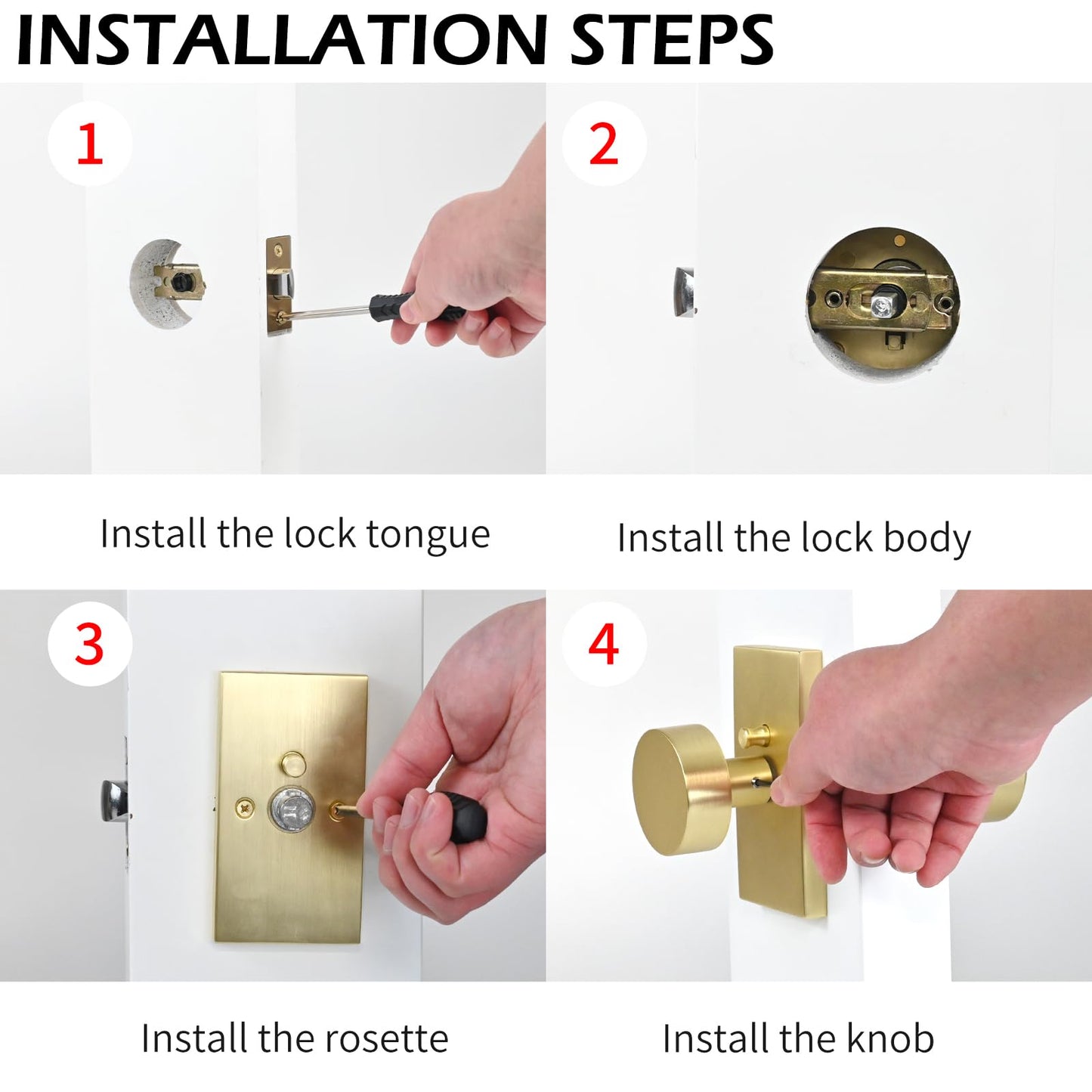 INSTALLATION STEPS

1

Install the lock tongue

2

Install the lock body

3

Install the rosette

4

Install the knob