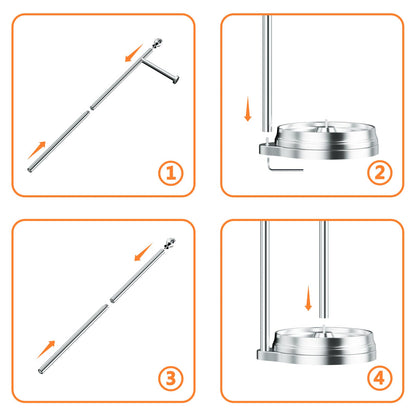 ①

②

③

④