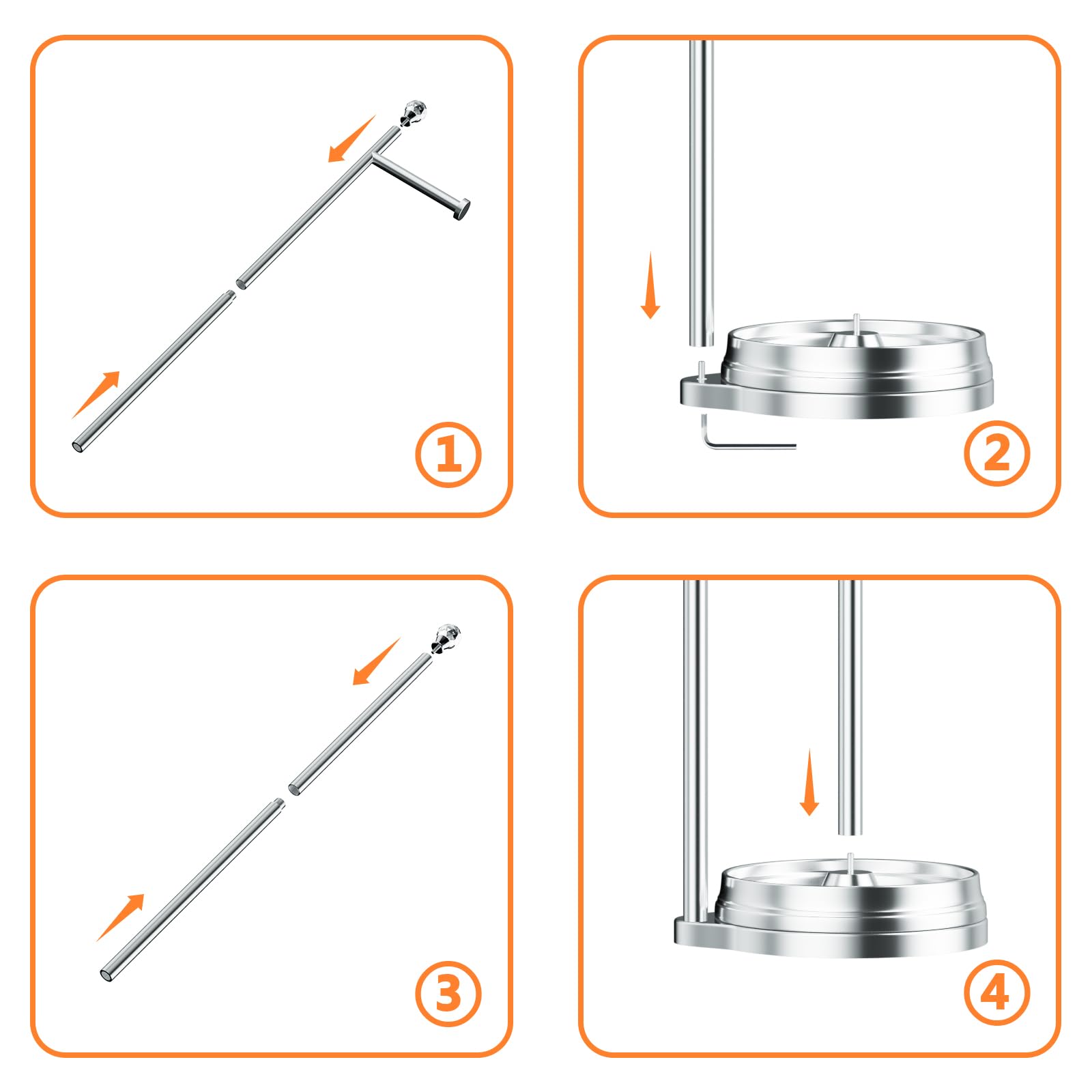 1

2

3

4