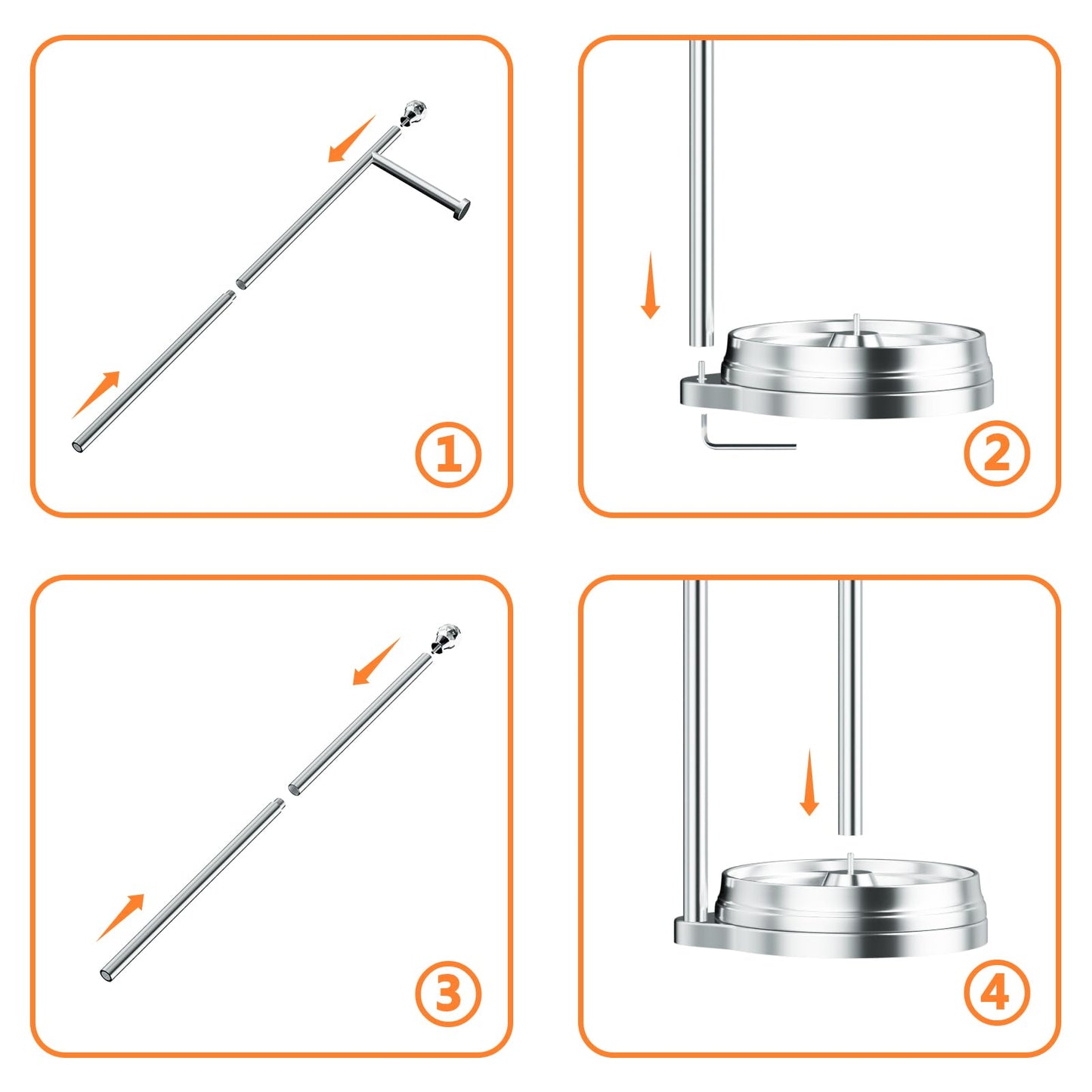 1

2

3

4