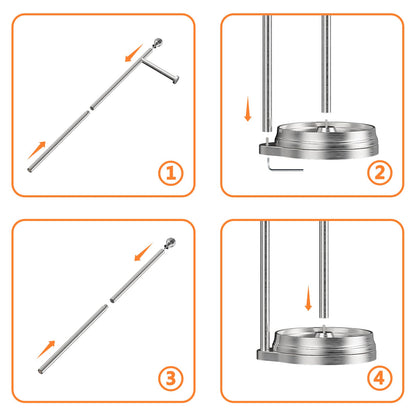 1

2

3

4