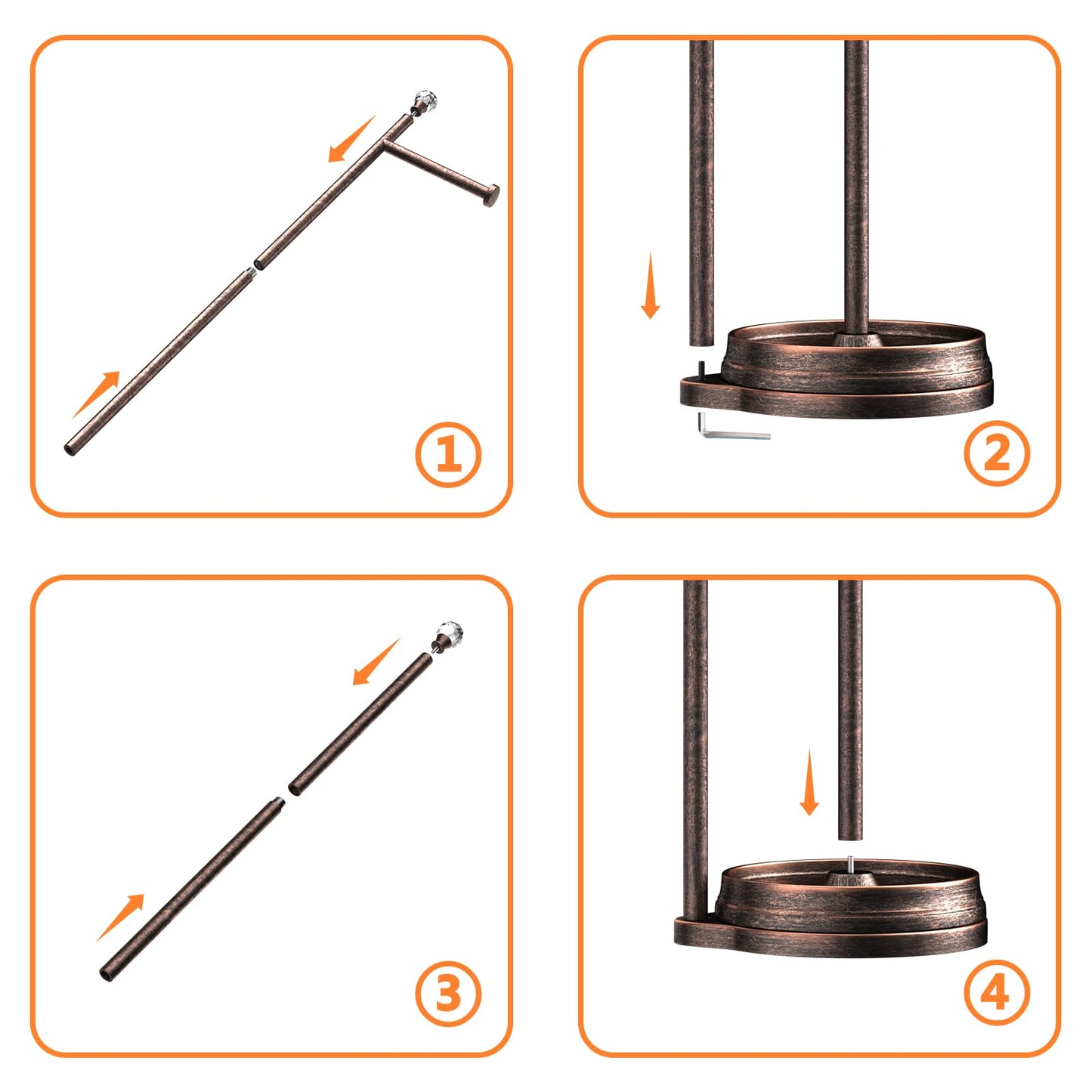 1

2

3

4