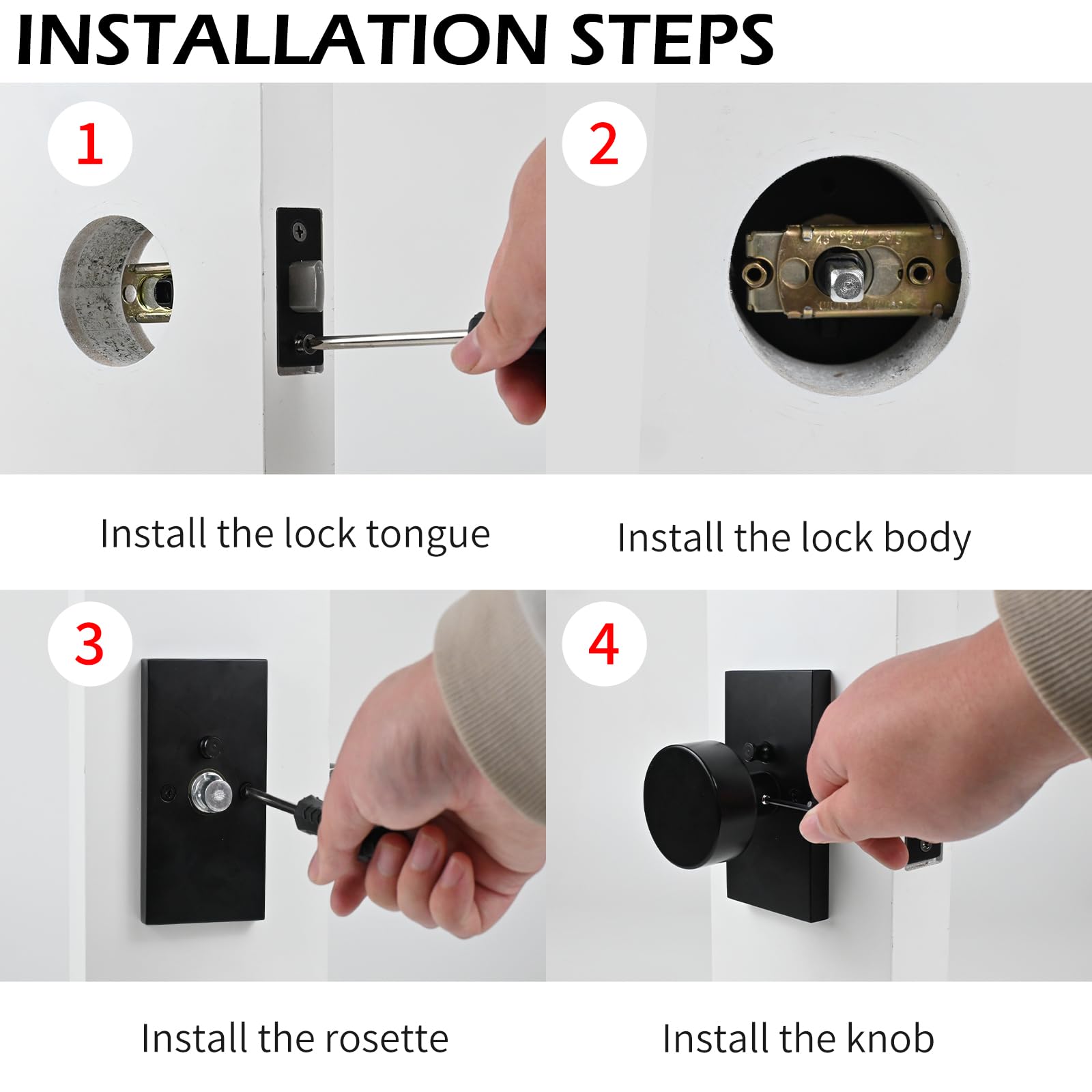 INSTALLATION STEPS

1

Install the lock tongue

2

Install the lock body

3

Install the rosette

4

Install the knob