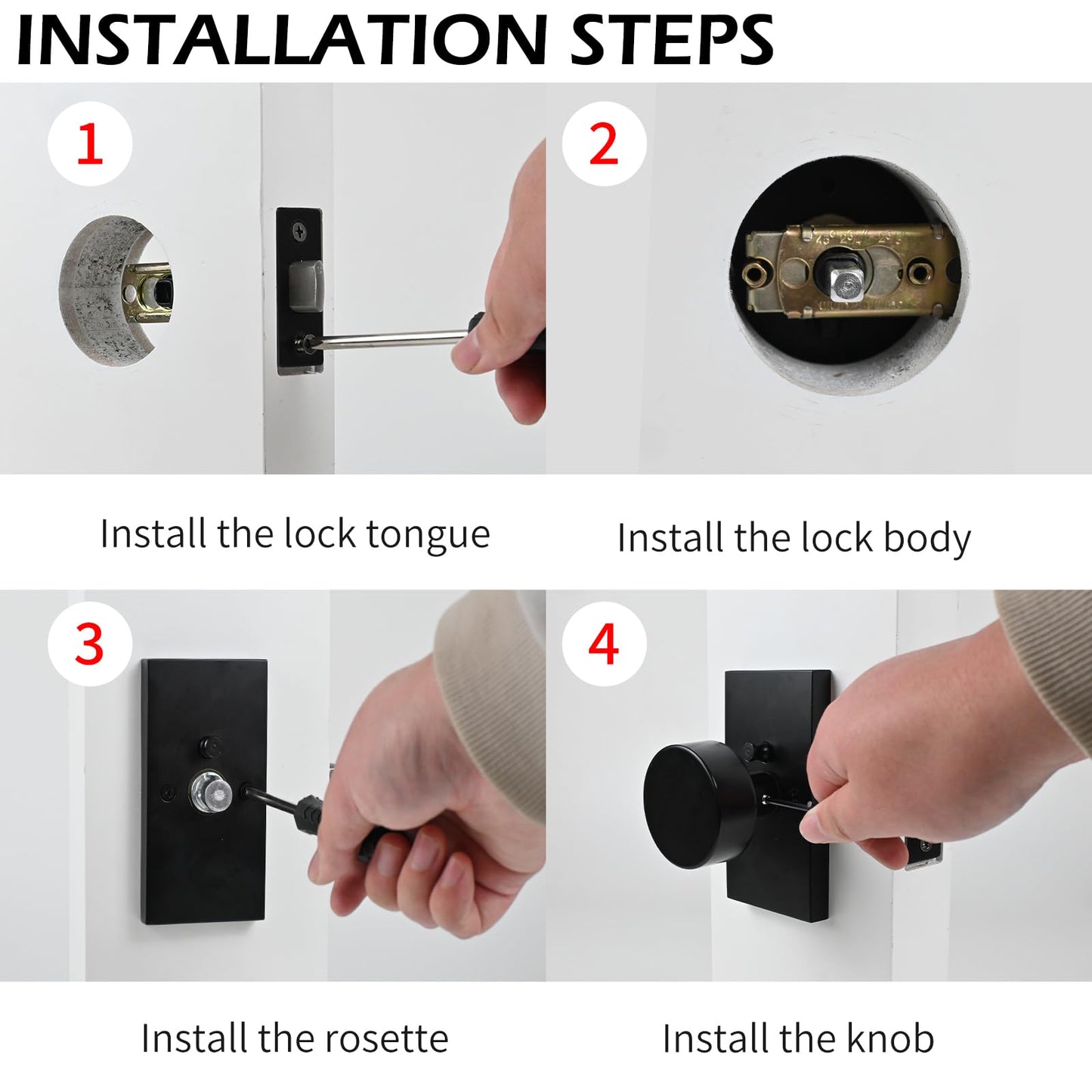 INSTALLATION STEPS

1

Install the lock tongue

2

Install the lock body

3

Install the rosette

4

Install the knob