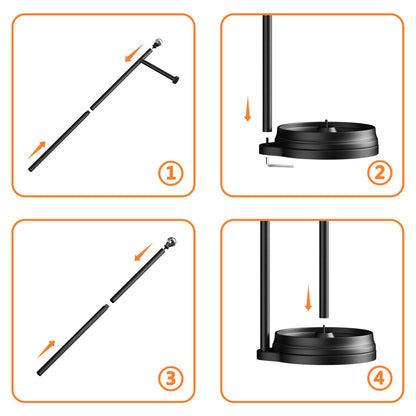 1

2

3

4