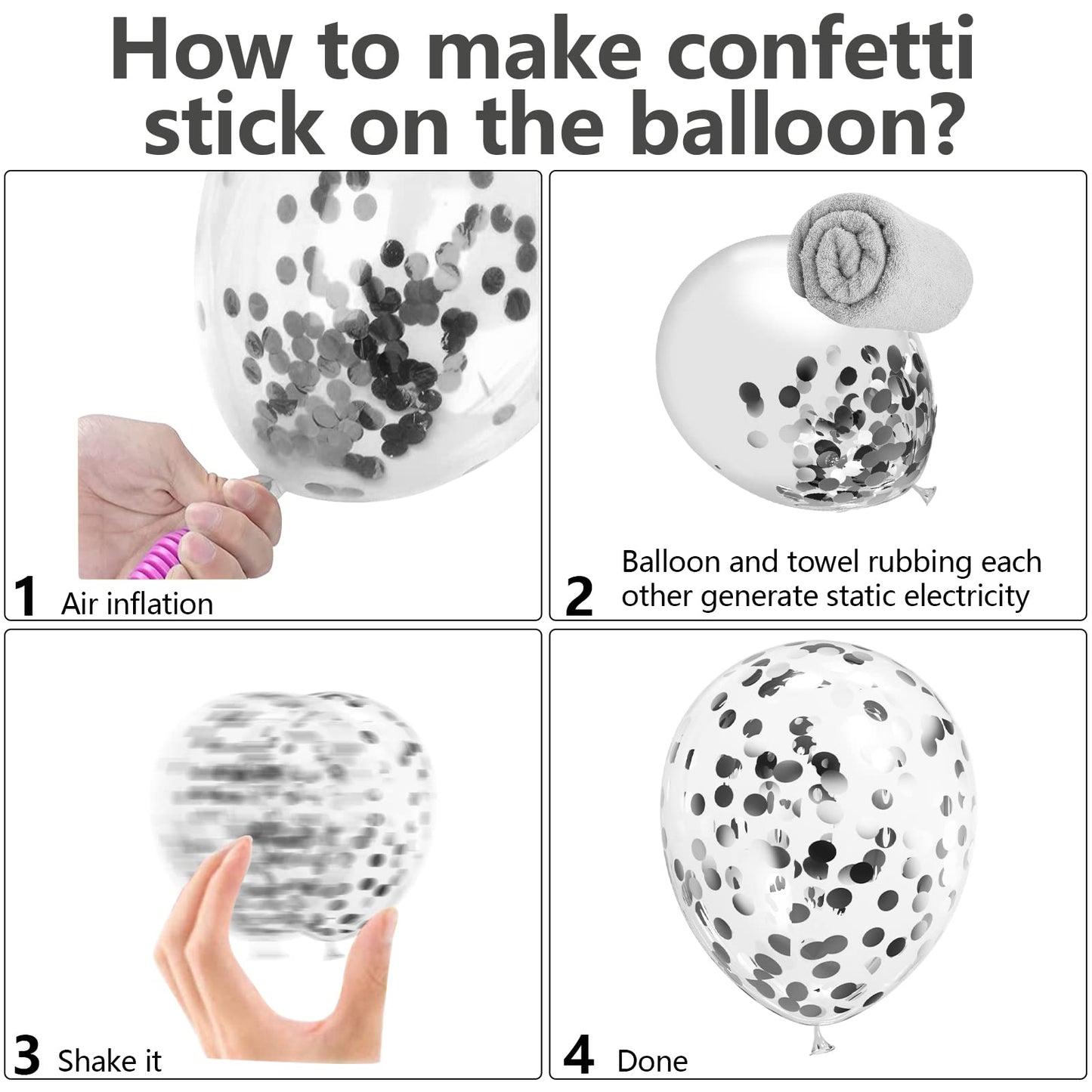 How to make confetti stick on the balloon?

1 Air inflation

2 Balloon and towel rubbing each other generate static electricity

3 Shake it

4 Done