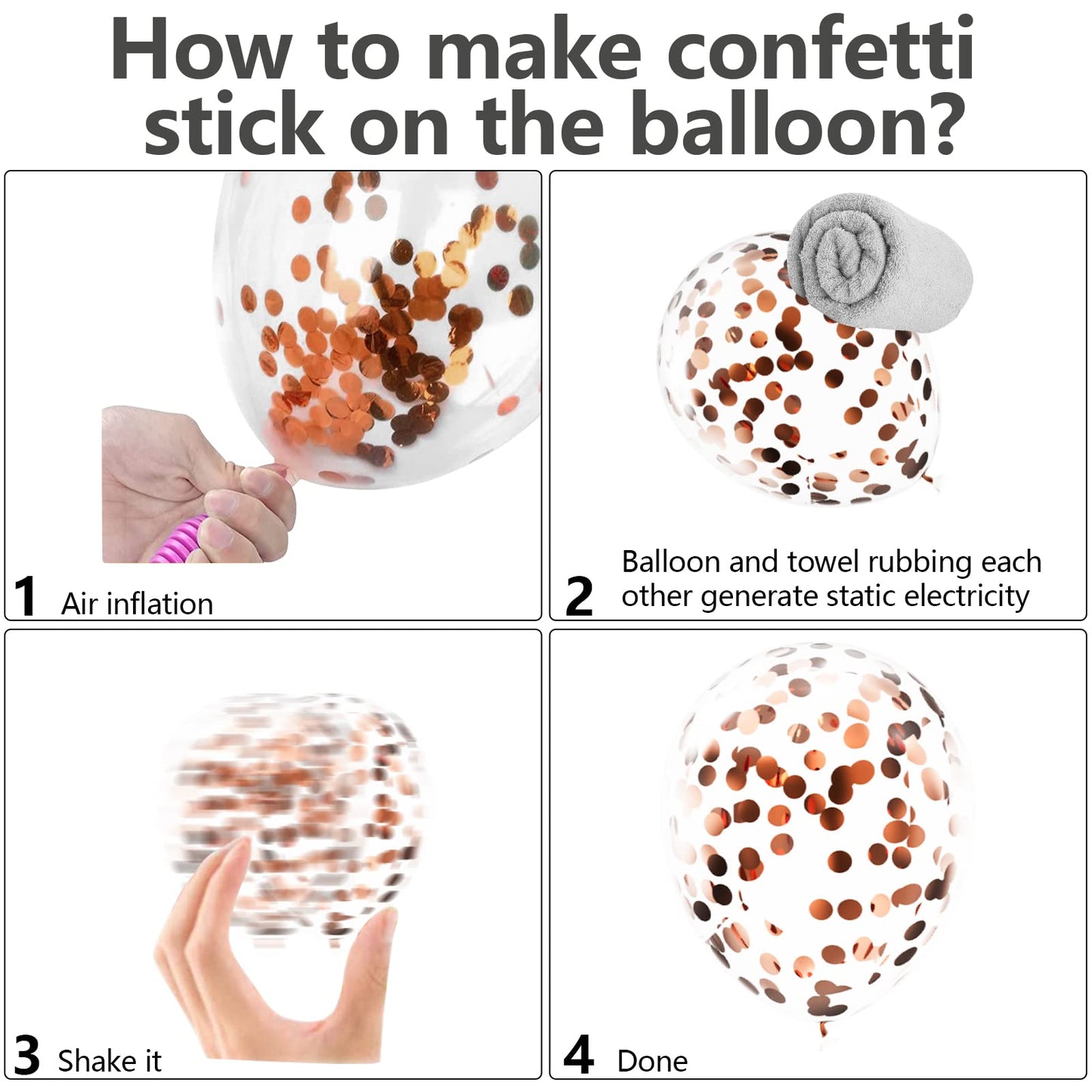 How to make confetti stick on the balloon?

1 Air inflation

2 Balloon and towel rubbing each other generate static electricity

3 Shake it

4 Done