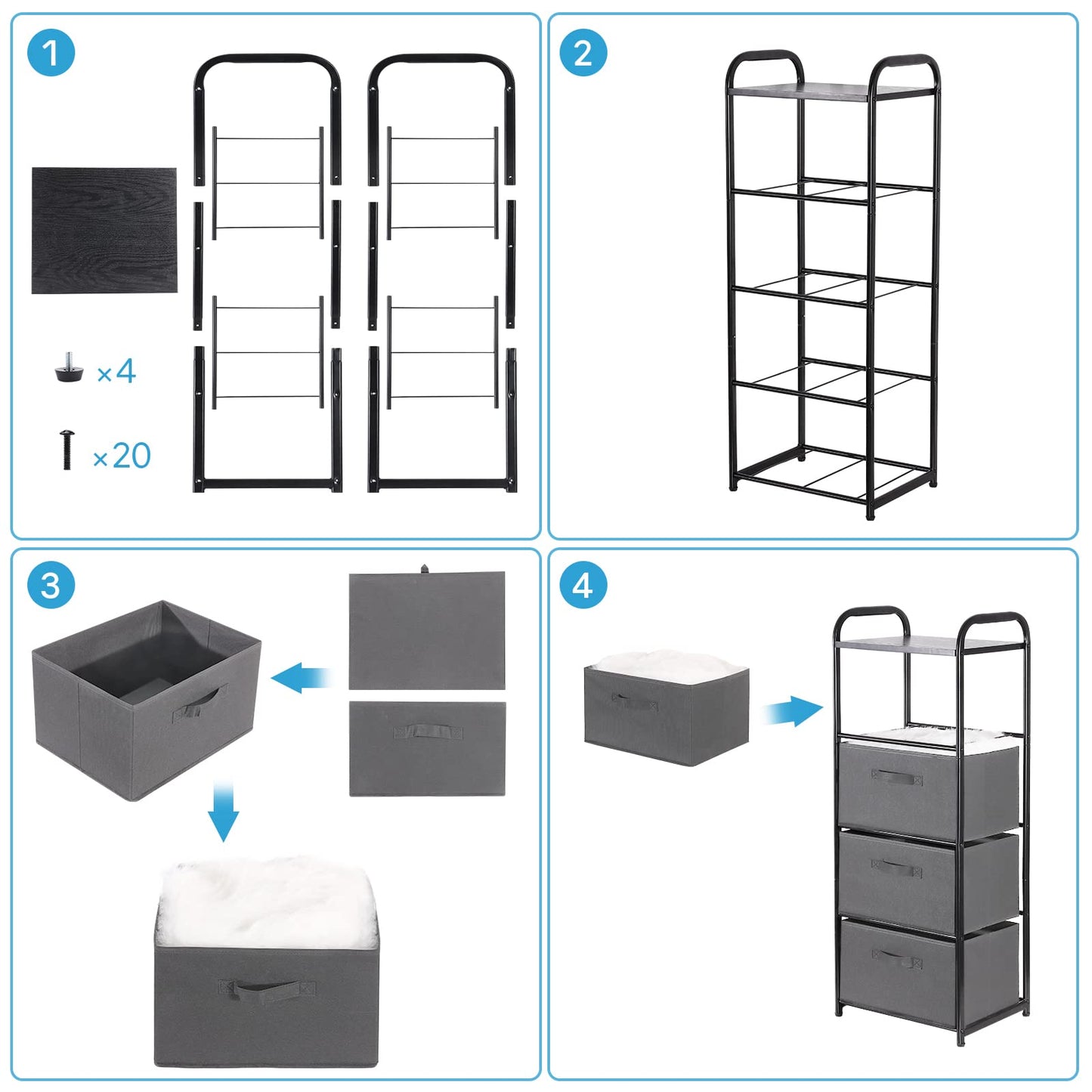 1

×4

×20

2

3

4