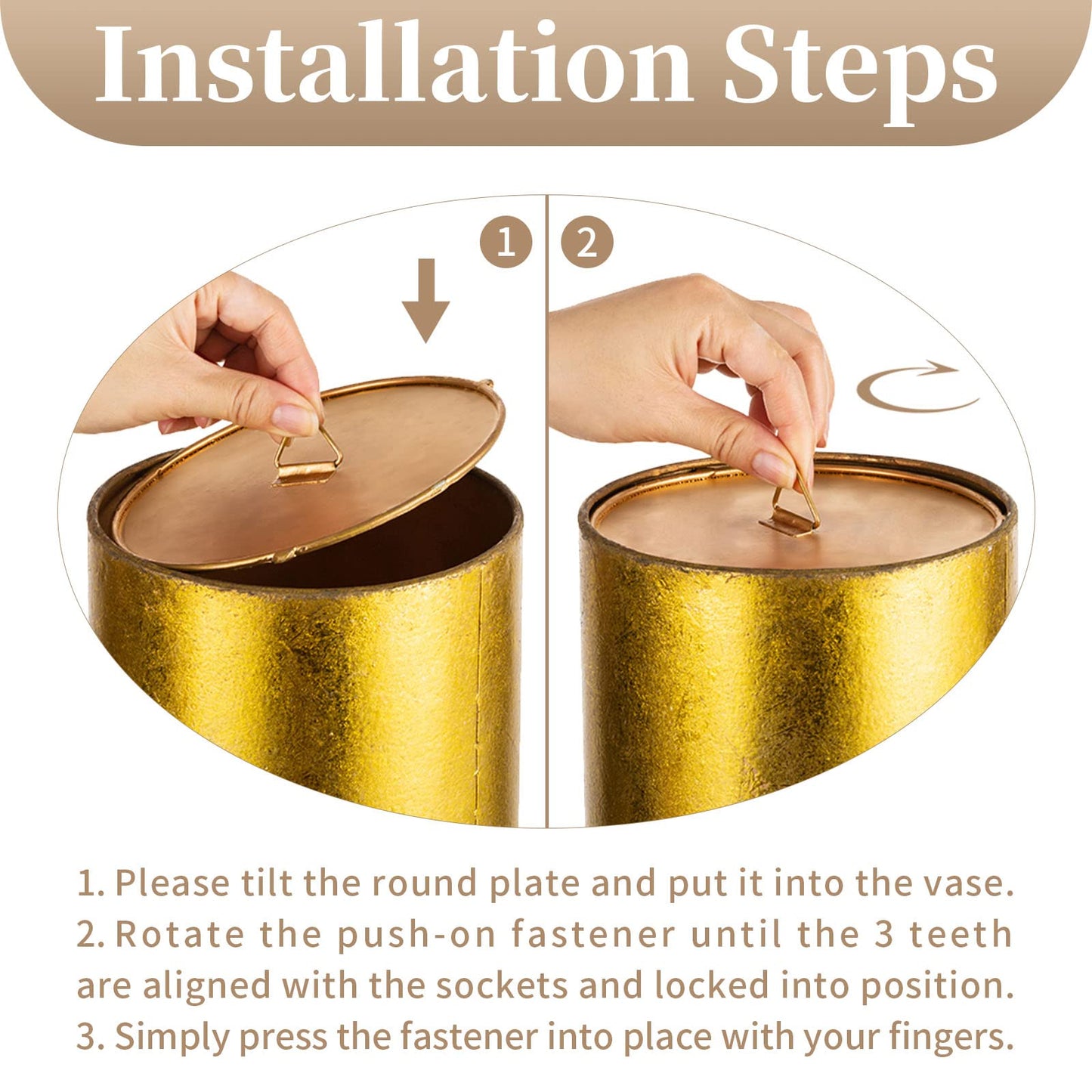 Installation Steps

1

2

1. Please tilt the round plate and put it into the vase.
2. Rotate the push-on fastener until the 3 teeth are aligned with the sockets and locked into position.
3. Simply press the fastener into place with your fingers.