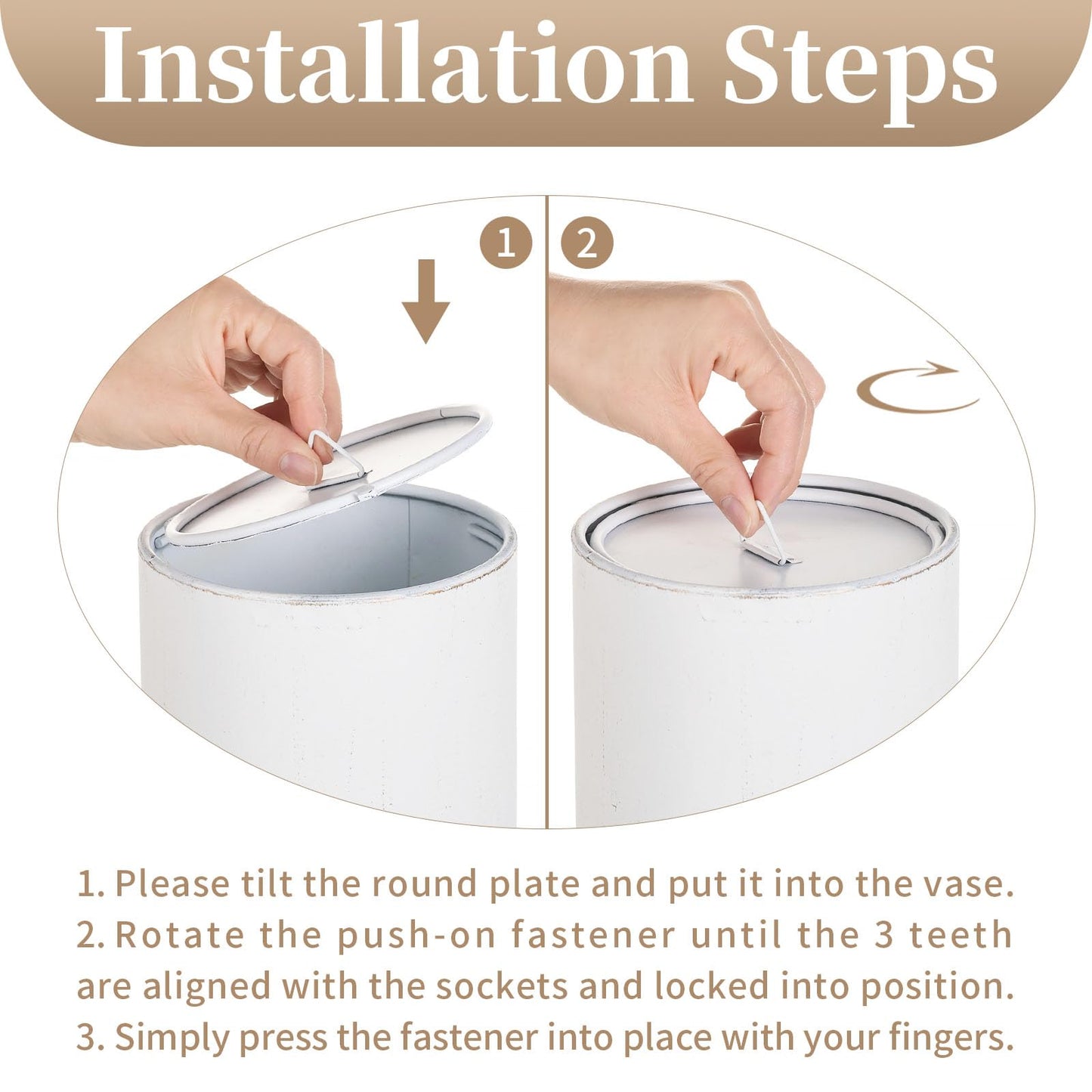 Installation Steps

1

2

1. Please tilt the round plate and put it into the vase.
2. Rotate the push-on fastener until the 3 teeth are aligned with the sockets and locked into position.
3. Simply press the fastener into place with your fingers.